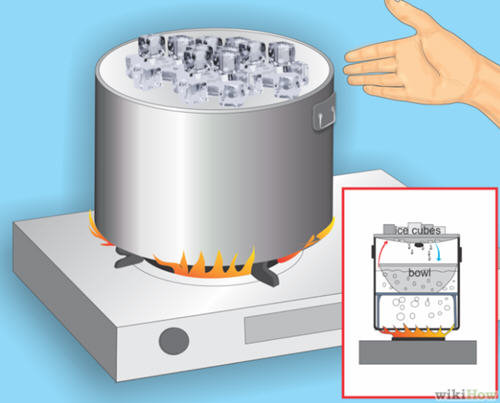 ice cubes
bowl
wikiHow